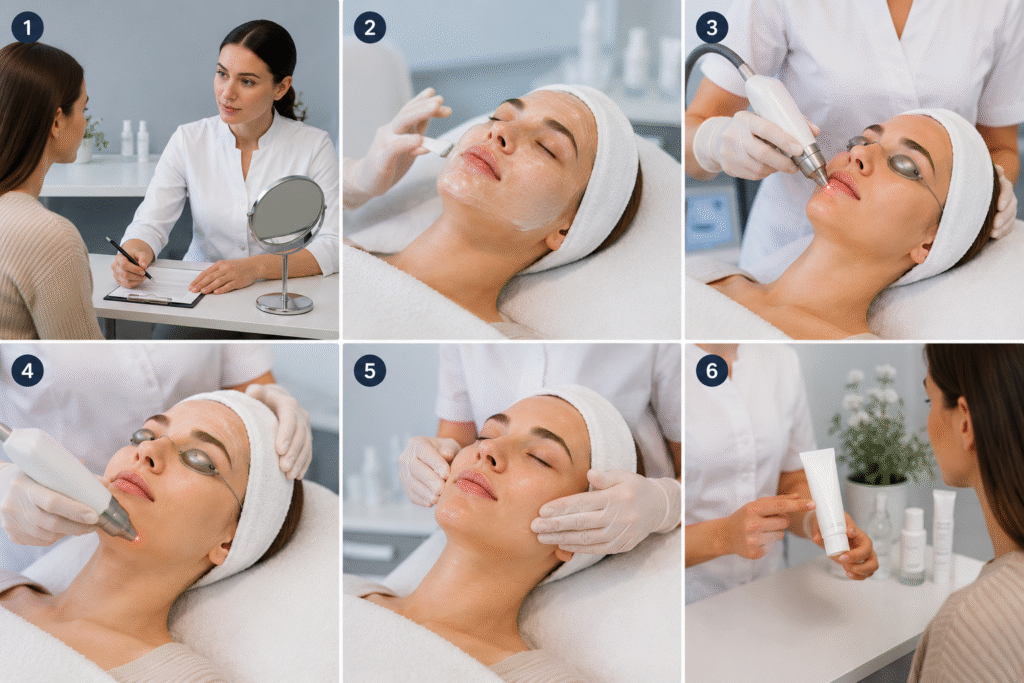 1

2

3

4

5

6